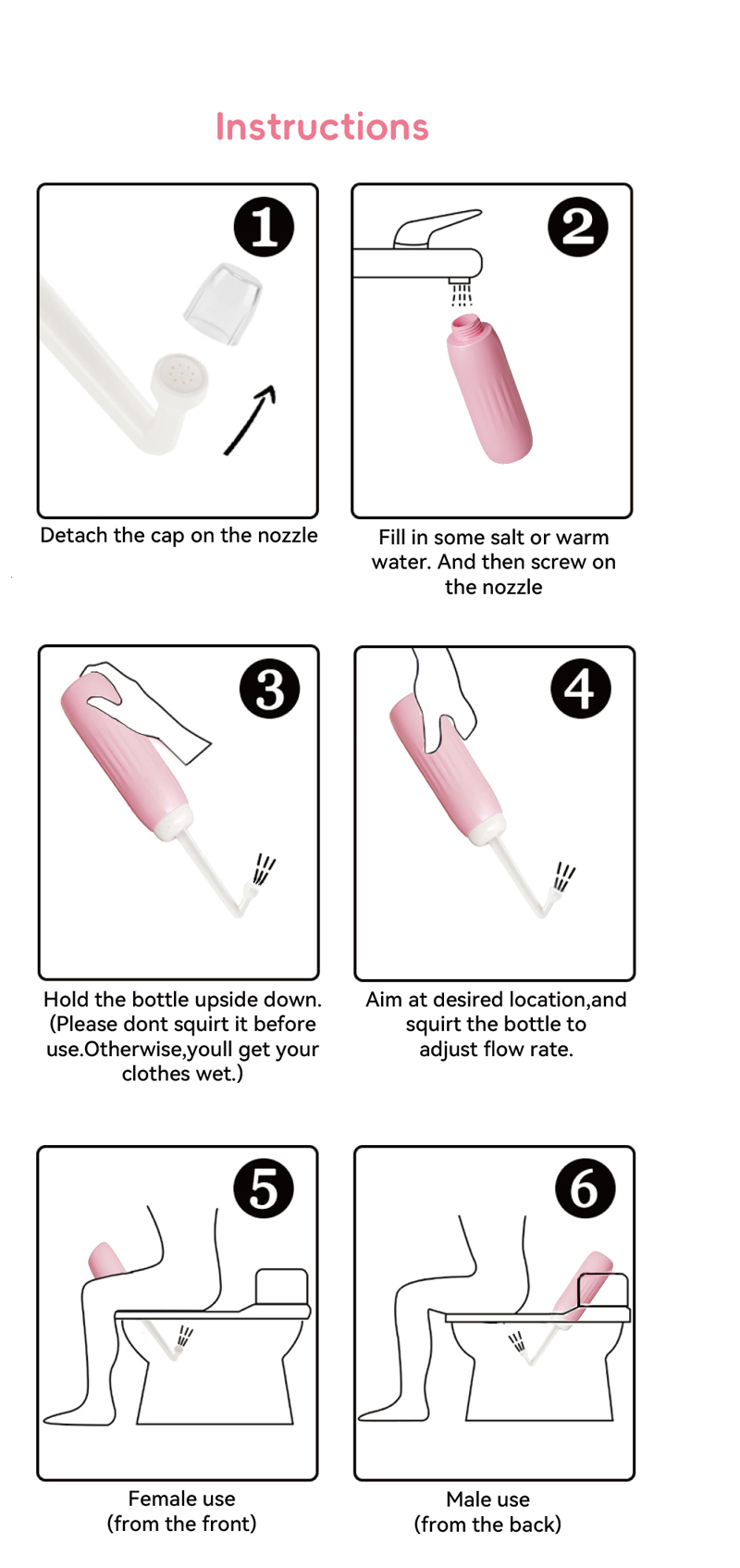 Instructions

1

Detach the cap on the nozzle

2

Fill in some salt or warm water. And then screw on the nozzle

3

Hold the bottle upside down. (Please dont squirt it before use.Otherwise,youll get your clothes wet.)

4

Aim at desired location,and squirt the bottle to adjust flow rate.

5

Female use (from the front)

6

Male use (from the back)