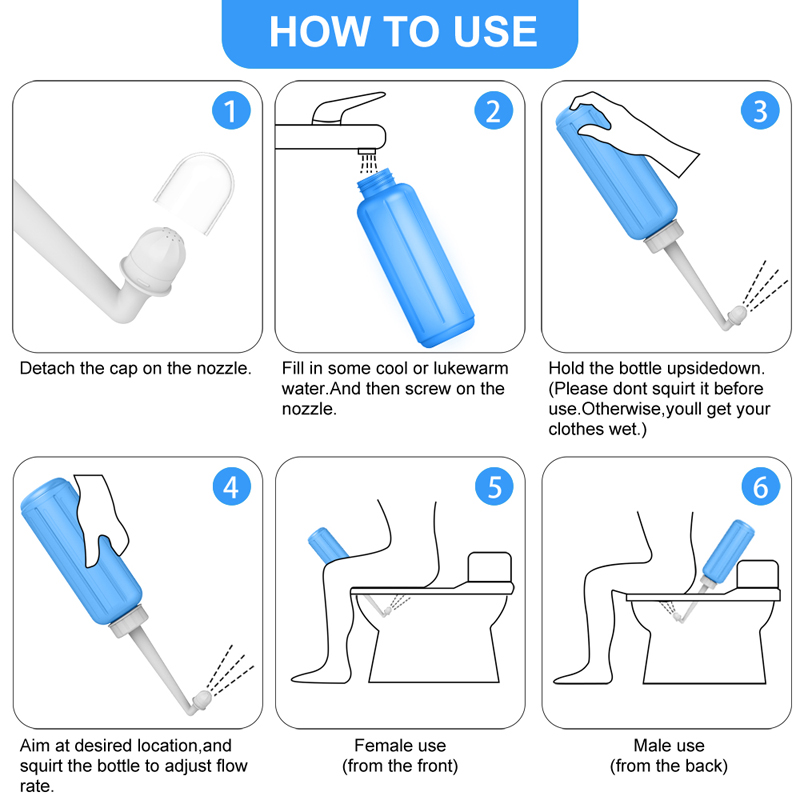 HOW TO USE

1

Detach the cap on the nozzle.

2

Fill in some cool or lukewarm water.And then screw on the nozzle.

3

Hold the bottle upsidedown. (Please dont squirt it before use.Otherwise,youll get your clothes wet.)

4

Aim at desired location,and squirt the bottle to adjust flow rate.

5

Female use (from the front)

6

Male use (from the back)