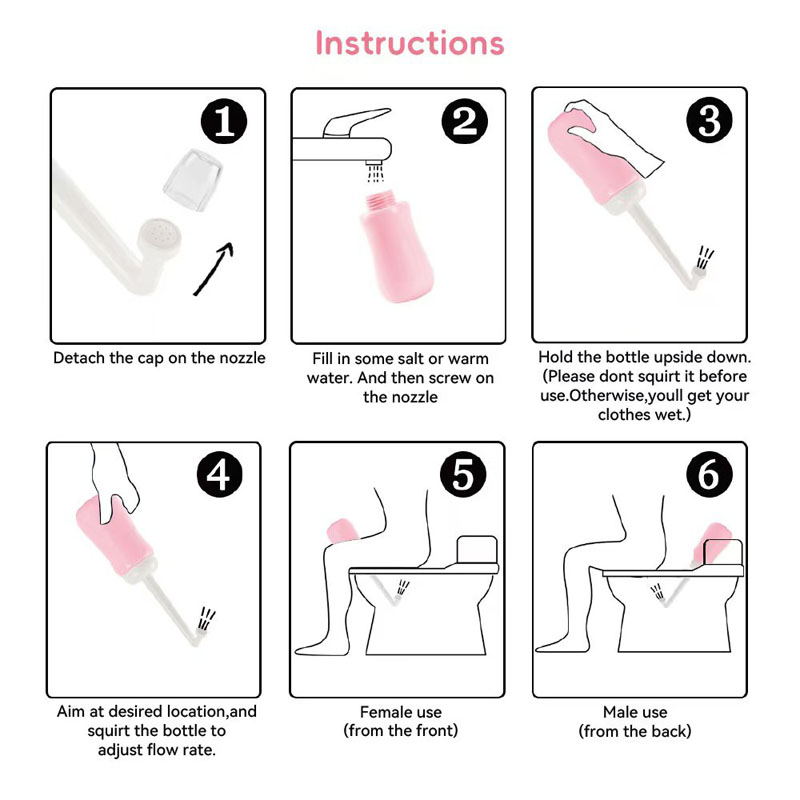 Instructions

1

Detach the cap on the nozzle

2

Fill in some salt or warm water. And then screw on the nozzle

3

Hold the bottle upside down. (Please dont squirt it before use.Otherwise,youll get your clothes wet.)

4

Aim at desired location,and squirt the bottle to adjust flow rate.

5

Female use (from the front)

6

Male use (from the back)