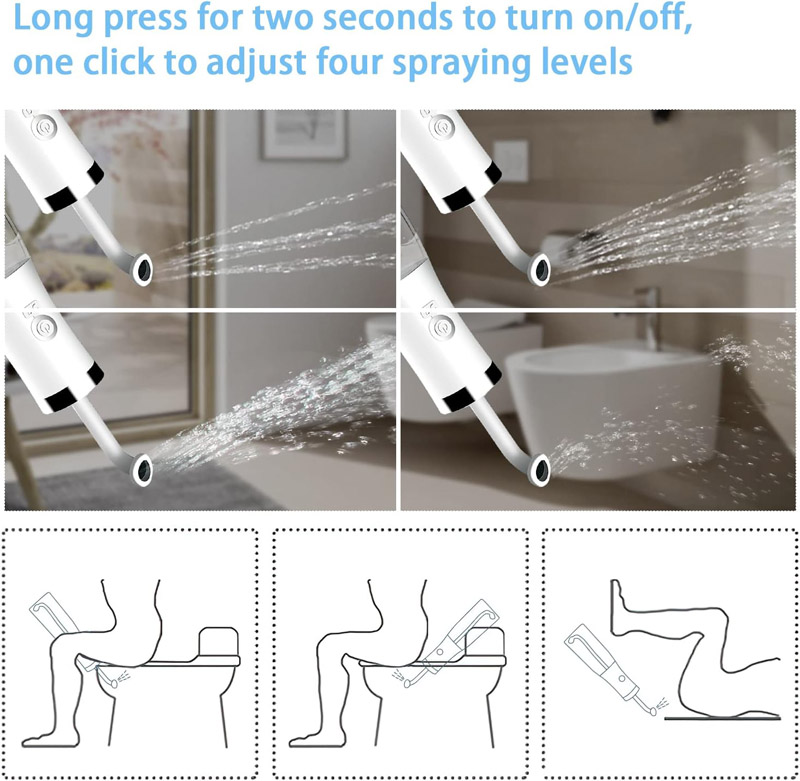 Long press for two seconds to turn on/off, one click to adjust four spraying levels