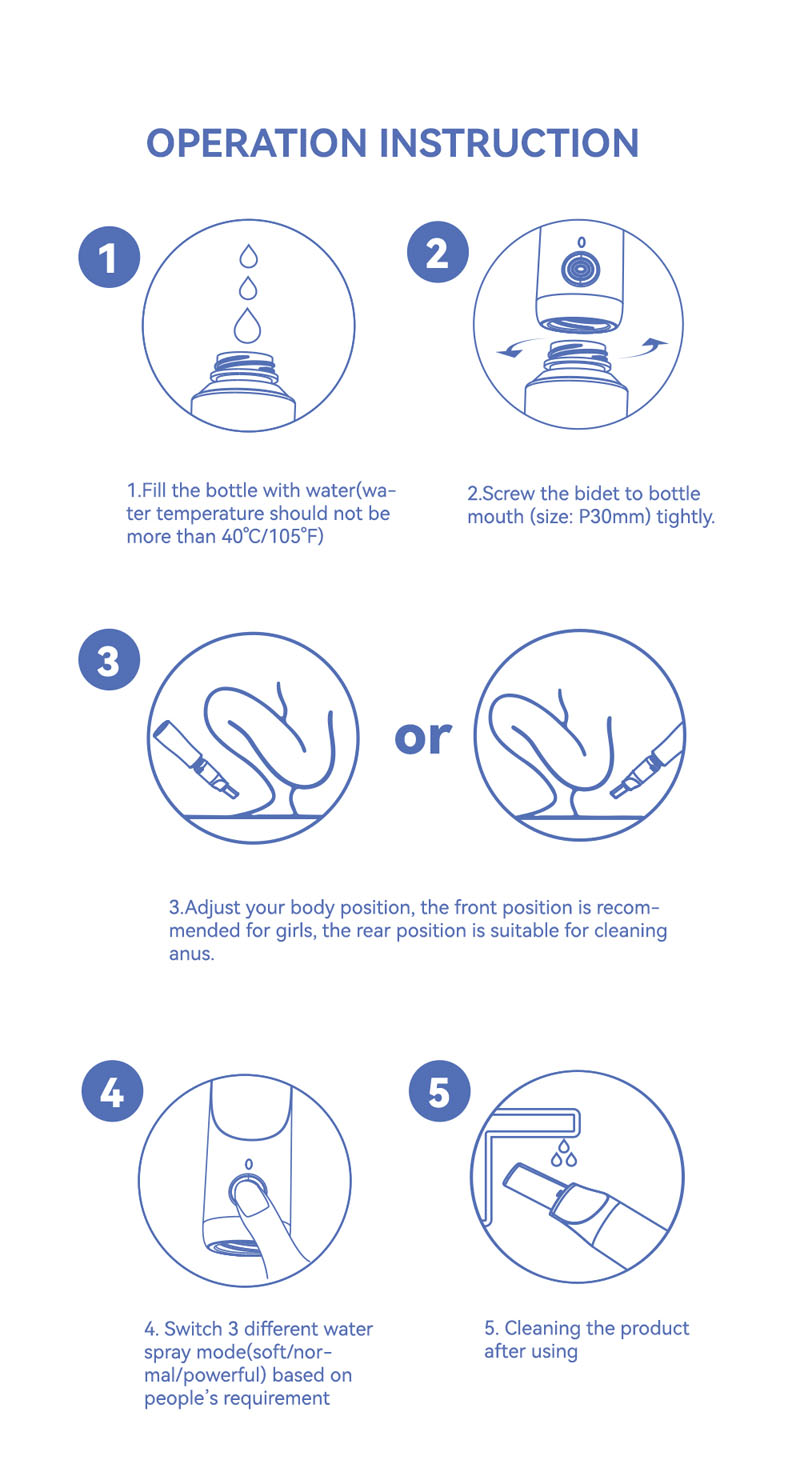 OPERATION INSTRUCTION

1

2

1.Fill the bottle with water(water temperature should not be more than 40°C/105°F)

2.Screw the bidet to bottle mouth (size: P30mm) tightly.

3

or

3.Adjust your body position, the front position is recommended for girls, the rear position is suitable for cleaning anus.

4

5

4. Switch 3 different water spray mode(soft/normal/powerful) based on people's requirement

5. Cleaning the product after using